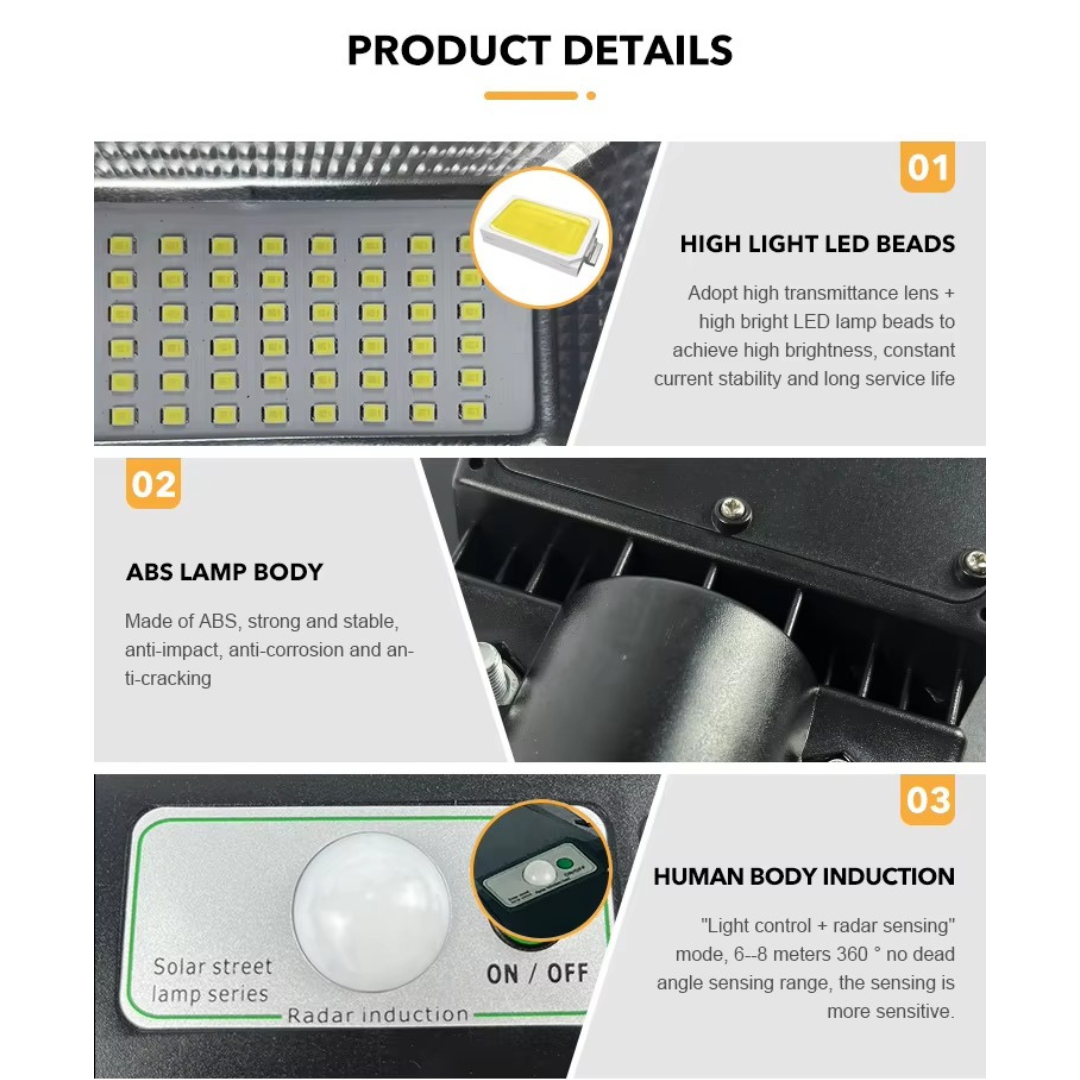 PRODUCT DETAILS

01

HIGH LIGHT LED BEADS

Adopt high transmittance lens + high bright LED lamp beads to achieve high brightness, constant current stability and long service life

02

ABS LAMP BODY

Made of ABS, strong and stable, anti-impact, anti-corrosion and anti-cracking

Solar street lamp series

Radar induction

ON / OFF

03

HUMAN BODY INDUCTION

"Light control + radar sensing" mode, 6--8 meters 360 ° no dead angle sensing range, the sensing is more sensitive.